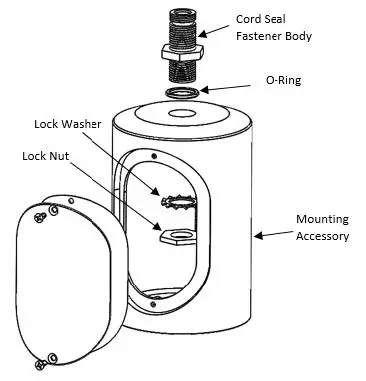 Cord Seal
Fastener Body

O-Ring

Lock Washer

Lock Nut

Mounting
Accessory