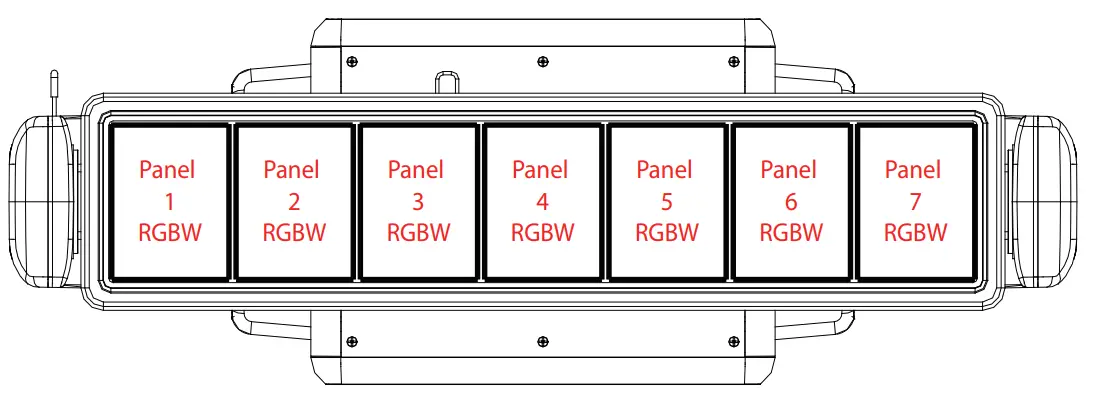 Panel
1
RGBW

Panel
2
RGBW

Panel
3
RGBW

Panel
4
RGBW

Panel
5
RGBW

Panel
6
RGBW

Panel
7
RGBW