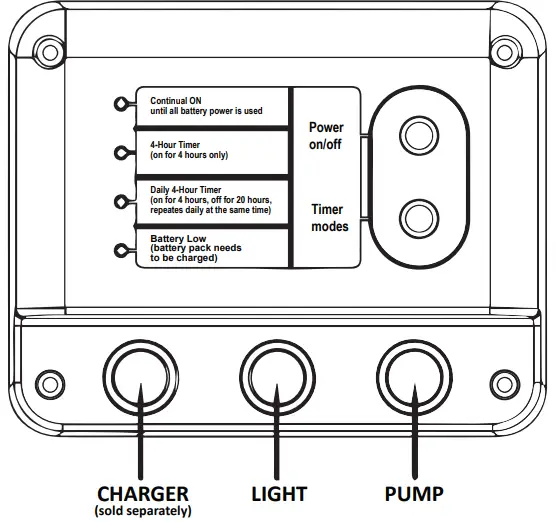 Continual ON
until all battery power is used

4-Hour Timer
(on for 4 hours only)

Daily 4-Hour Timer
(on for 4 hours, off for 20 hours, repeates daily at the same time)

Battery Low
(battery pack needs to be charged)

Power on/off

Timer modes

CHARGER
(sold separately)

LIGHT

PUMP