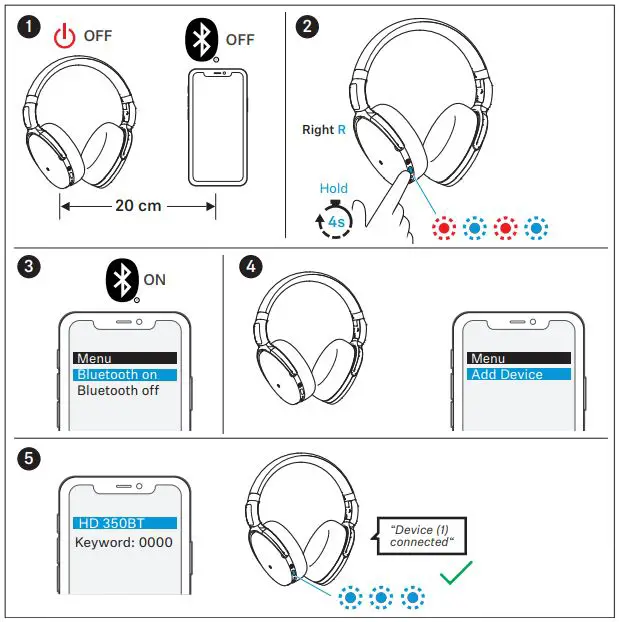 1 OFF OFF

20 cm

2 Right R

Hold

4s

3 ON

Menu
Bluetooth on
Bluetooth off

4 Menu
Add Device

5 HD 350BT
Keyword: 0000

"Device (1) connected"