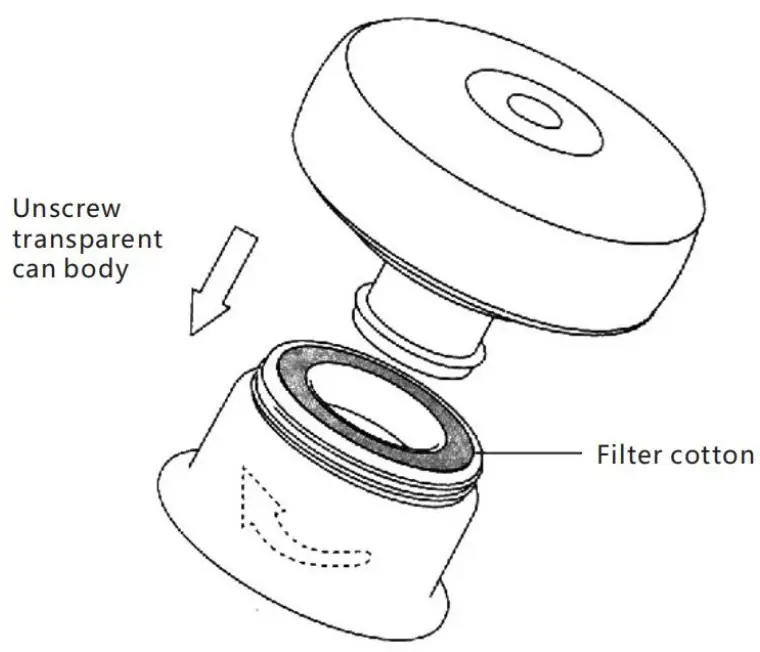 Unscrew transparent can body

Filter cotton