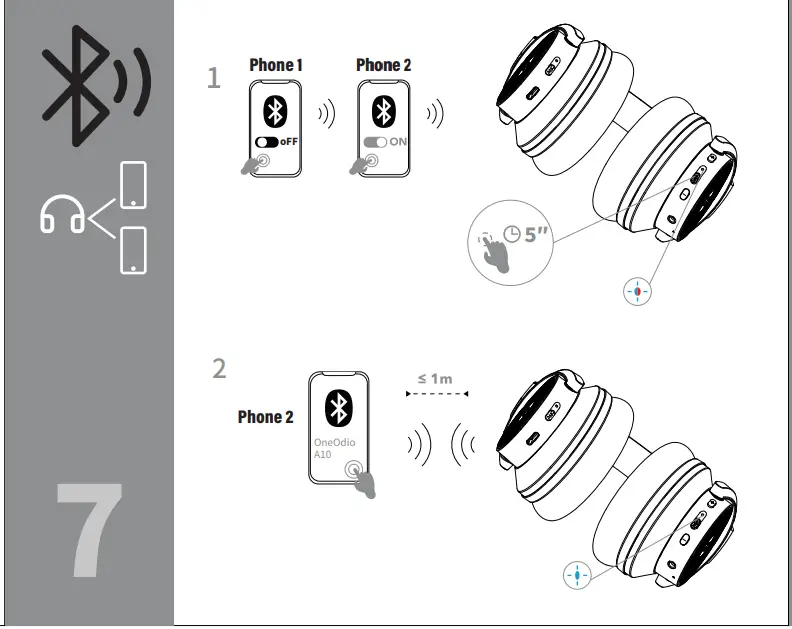 7

1

Phone 1

oFF

Phone 2

ON

5"

2

Phone 2

OneOdio A10

≤ 1m