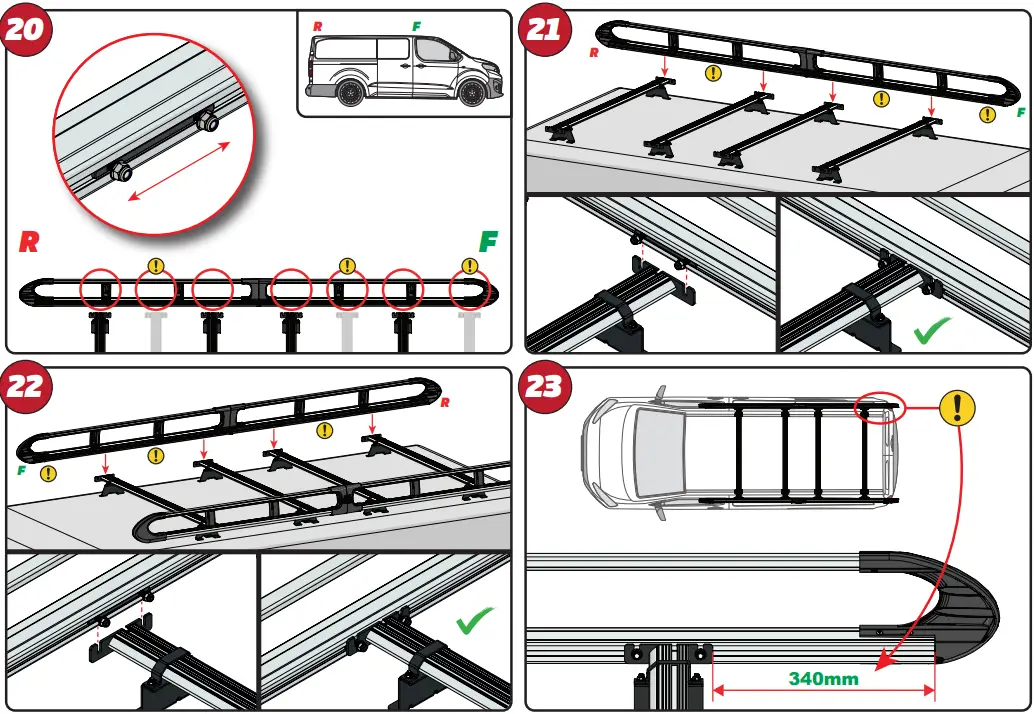 20

R F

R F

21

R

F

22

R

F

23

340mm