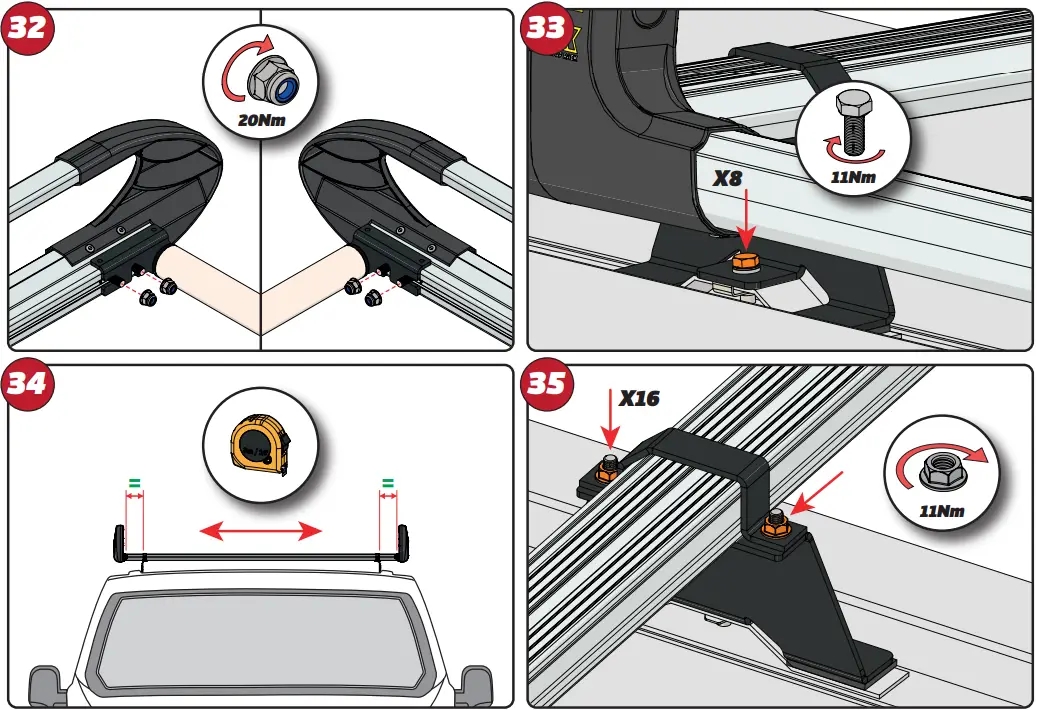 32

20Nm

33

X8

11Nm

34

=

=

35

X16

11Nm