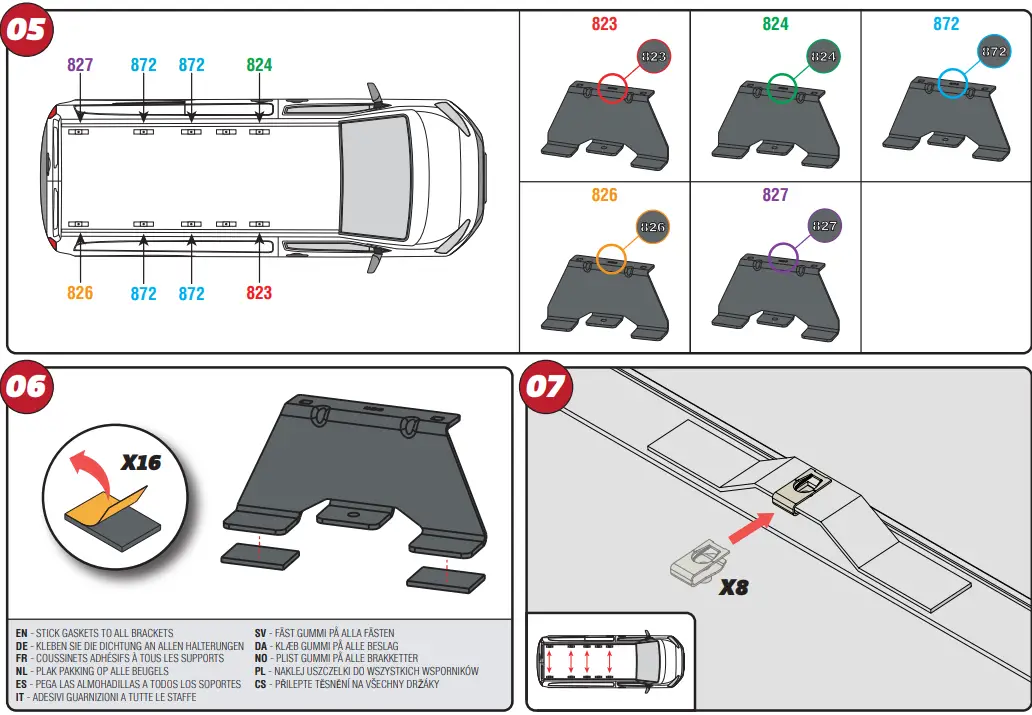 05

827 872 872 824

826 872 872 823

823
823

824
824

872
872

826
826

827
827

06

X16

EN - STICK GASKETS TO ALL BRACKETS
DE - KLEBEN SIE DIE DICHTUNG AN ALLEN HALTERUNGEN
FR - COUSSINETS ADHÉSIFS À TOUS LES SUPPORTS
NL - PLAK PAKKING OP ALLE BEUGELS
ES - PEGA LAS ALMOHADILLAS A TODOS LOS SOPORTES
IT - ADESIVI GUARNIZIONI A TUTTE LE STAFFE

SV - FÄST GUMMI PÅ ALLA FÄSTEN
DA - KLÆB GUMMI PÅ ALLE BESLAG
NO - PLIST GUMMI PÅ ALLE BRAKKETTER
PL - NAKLEJ USZCZELKI DO WSZYSTKICH WSPORNIKÓW
CS - PŘILEPTE TĚSNĚNÍ NA VŠECHNY DRŽÁKY

07

X8