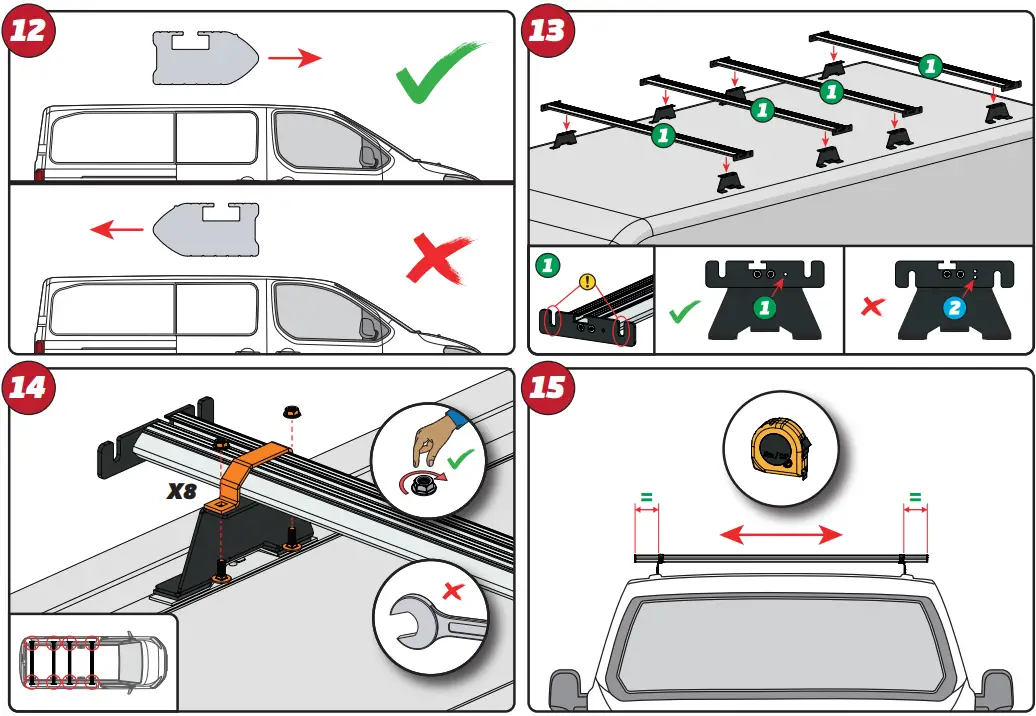 12

13

1

1

1

1

1

!

1

2

14

X8

15

=

=