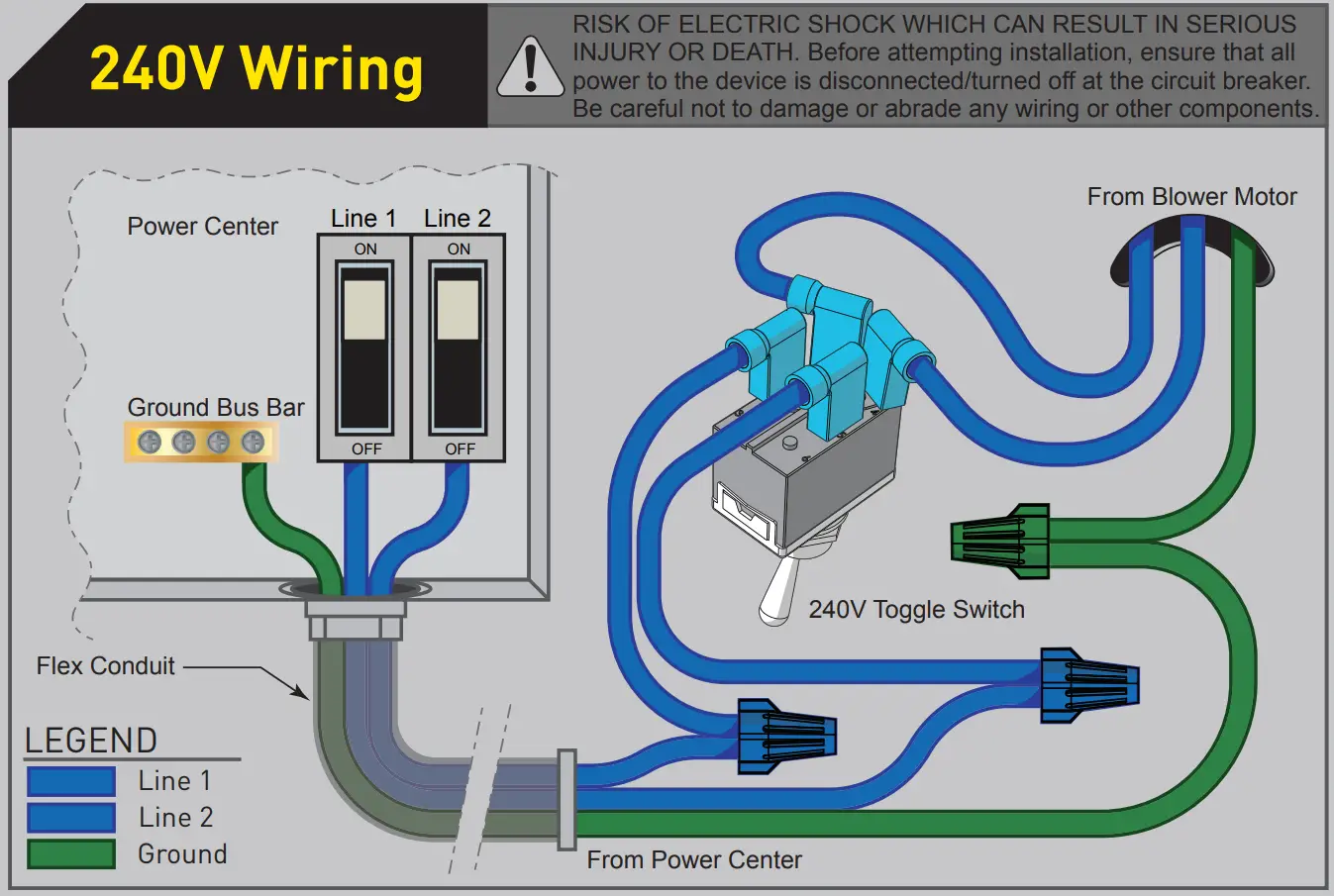 240V Wiring

RISK OF ELECTRIC SHOCK WHICH CAN RESULT IN SERIOUS INJURY OR DEATH. Before attempting installation, ensure that all power to the device is disconnected/turned off at the circuit breaker. Be careful not to damage or abrade any wiring or other components.

Power Center

Line 1

Line 2

ON

ON

OFF

OFF

Ground Bus Bar

From Blower Motor

240V Toggle Switch

Flex Conduit

LEGEND

Line 1

Line 2

Ground

From Power Center