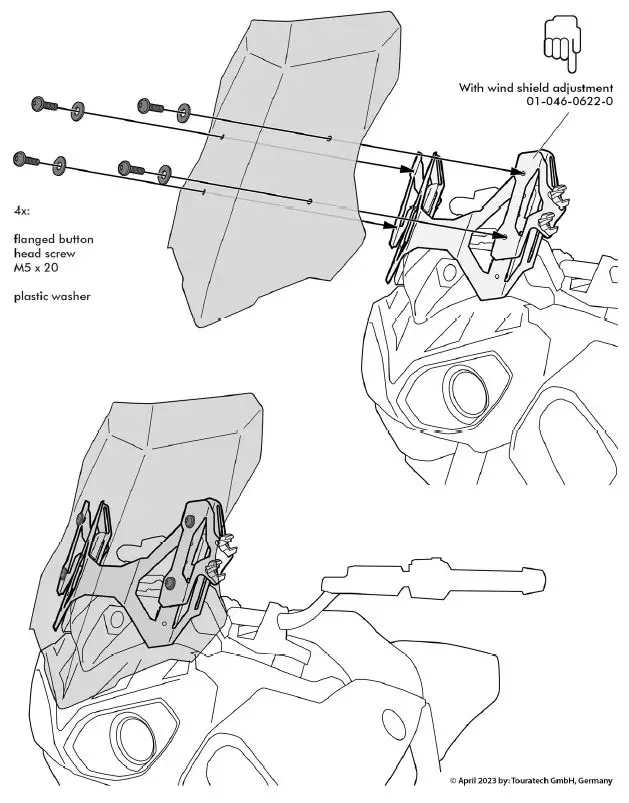 With wind shield adjustment
01-046-0622-0

4x:

flanged button head screw M5 x 20

plastic washer

© April 2023 by: Touratech GmbH, Germany