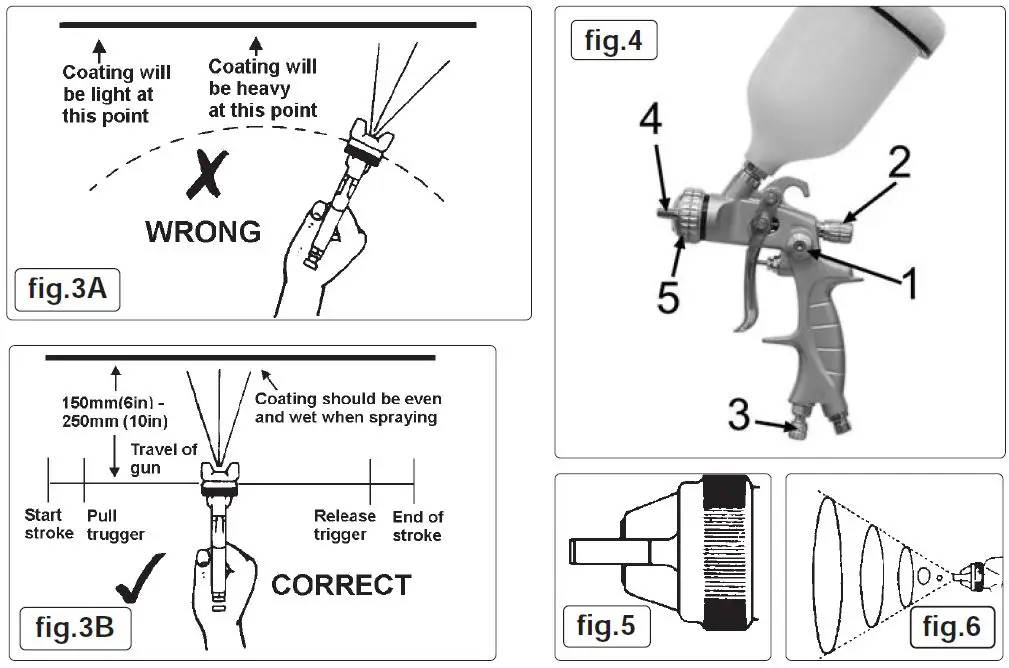 Coating will be light at this point

Coating will be heavy at this point

WRONG

fig.3A

150mm(6in) - 250mm (10in)

Coating should be even and wet when spraying

Travel of gun

Start stroke

Pull trugger

Release trigger

End of stroke

CORRECT

fig.3B

fig.4

4

2

5

1

3

fig.5

fig.6