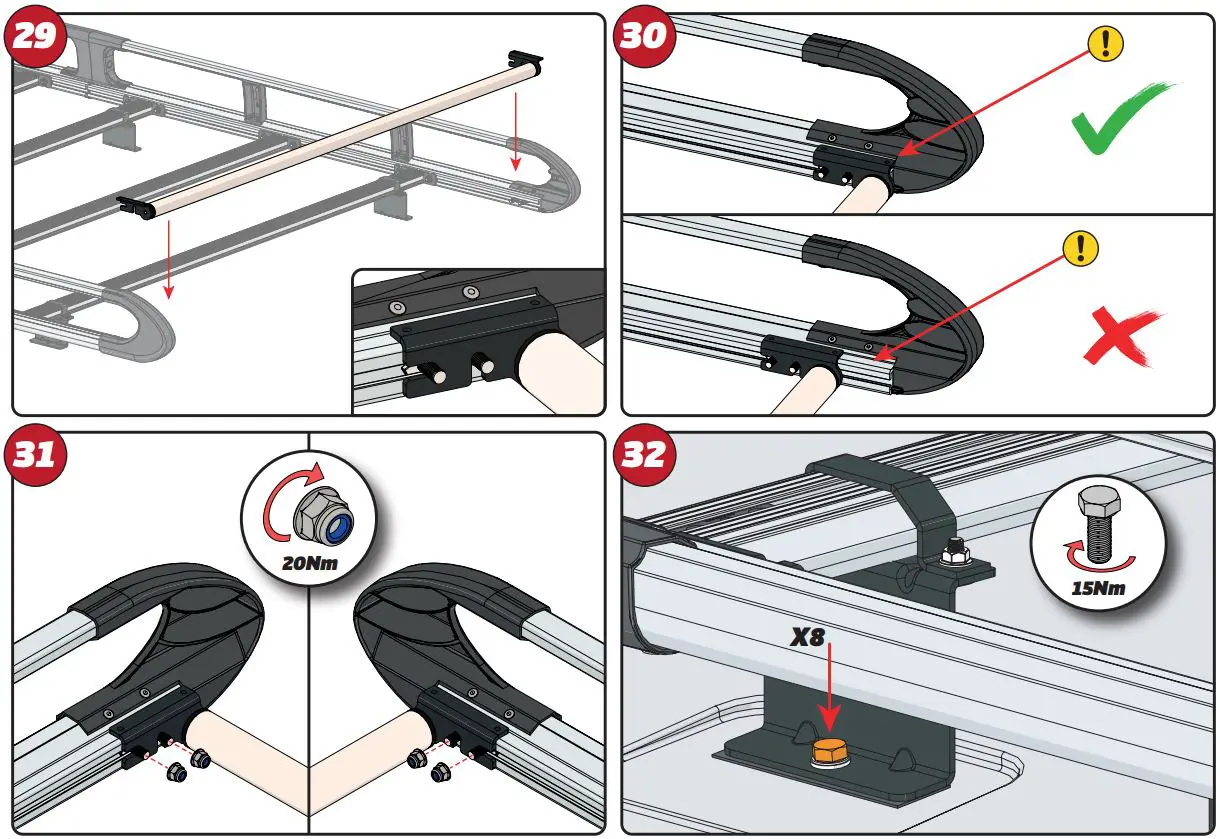 29

30

!

!

31

20Nm

32

15Nm

X8