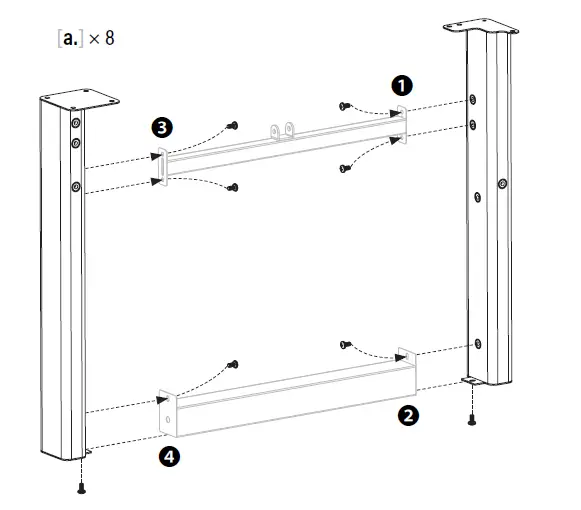 [a.] × 8

1

3

2

4