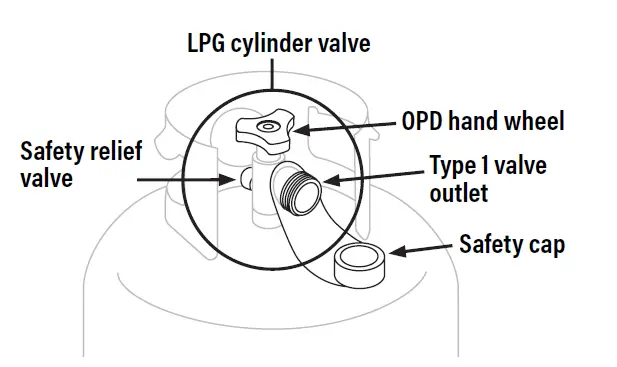 LPG cylinder valve

OPD hand wheel

Safety relief valve

Type 1 valve outlet

Safety cap