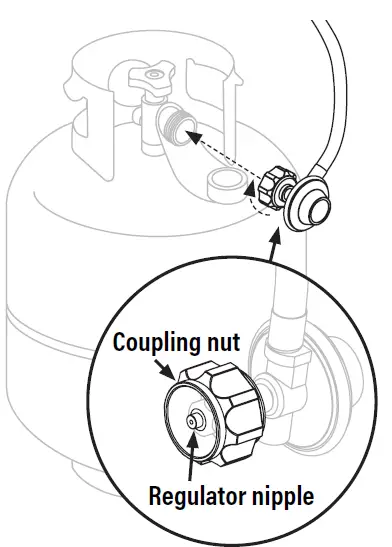 Coupling nut

Regulator nipple