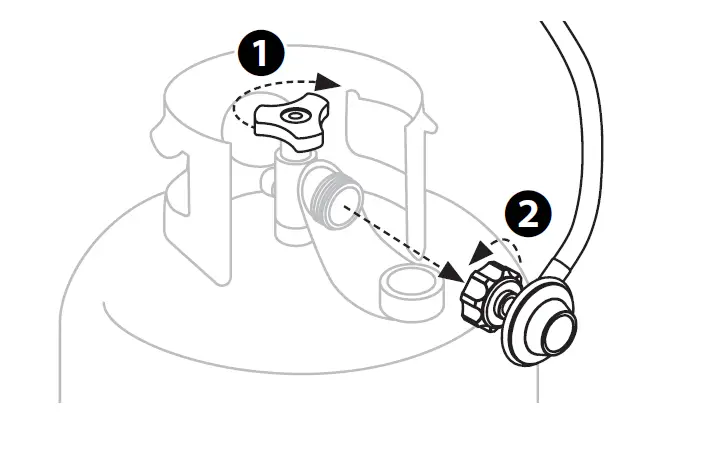 1

2