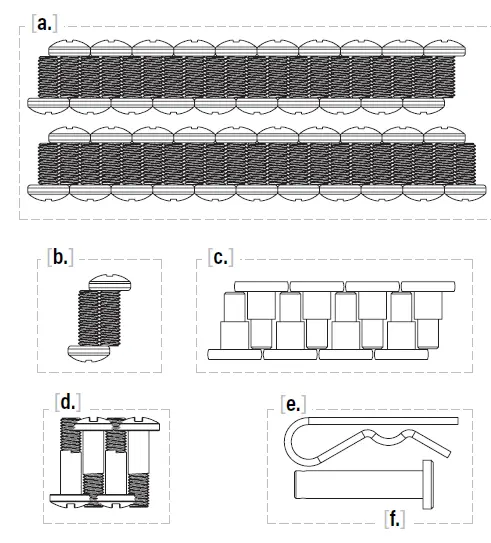 [a.]

[b.]

[c.]

[d.]

[e.]

[f.]