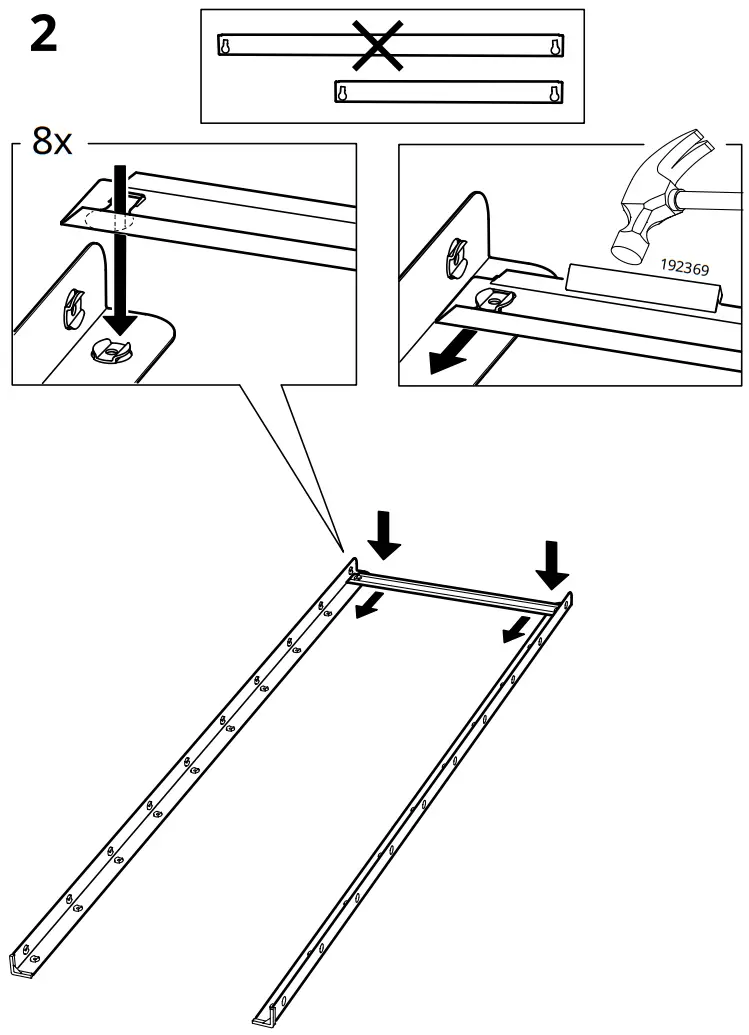 2

8x

192369