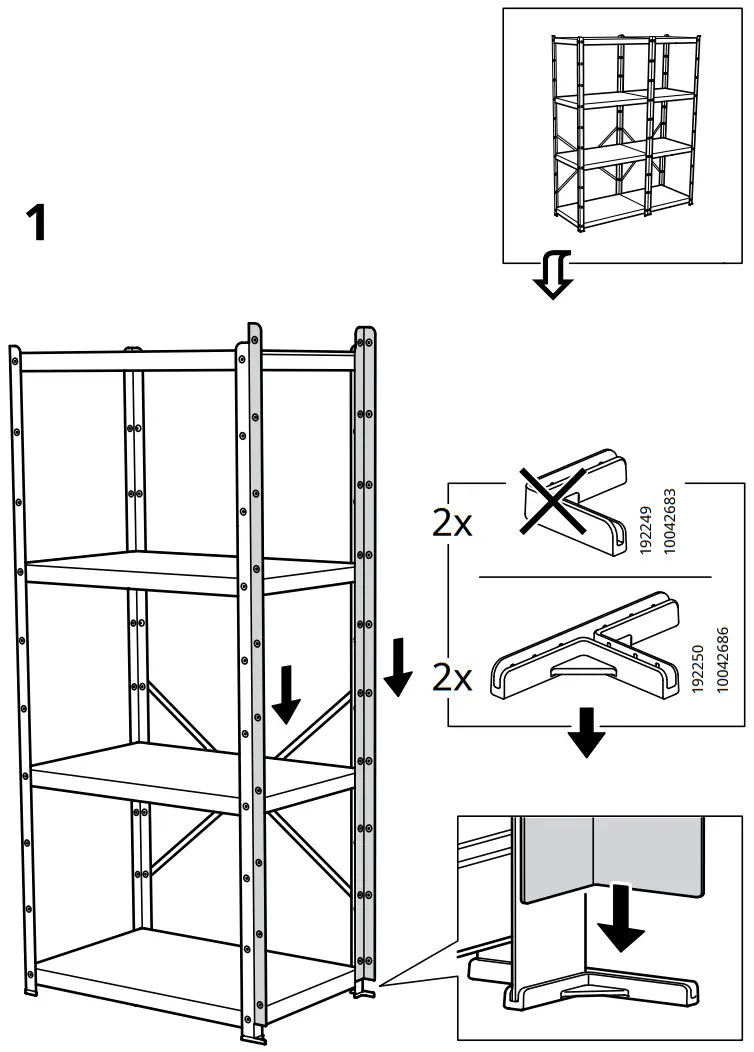 1

2x

192249
10042683

2x

192250
10042686