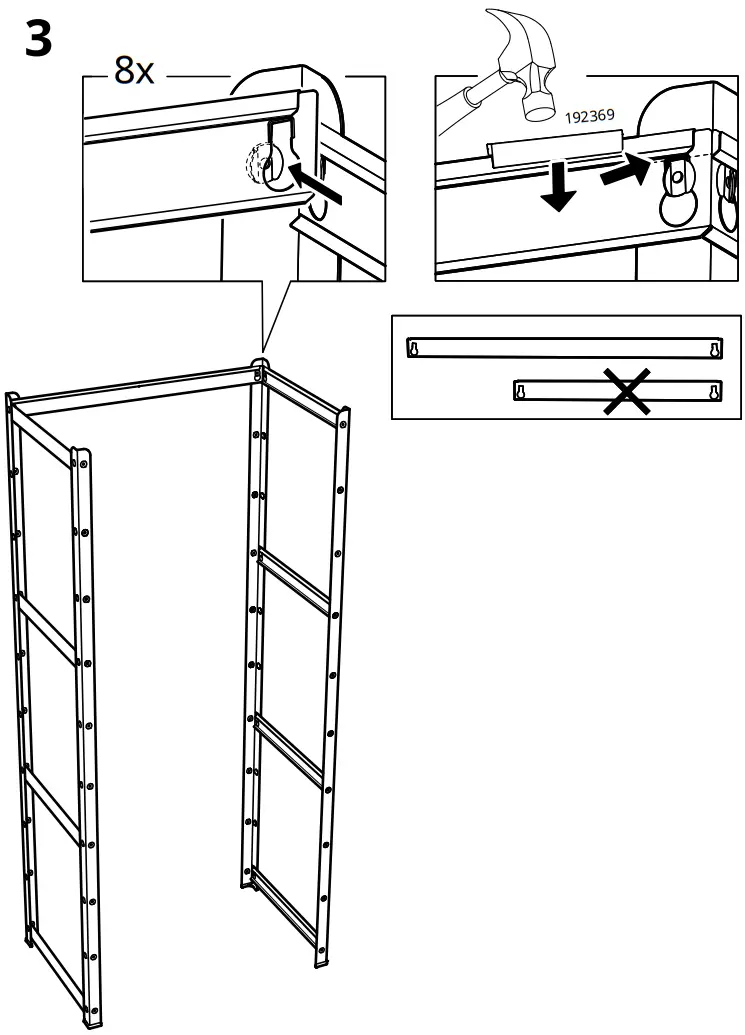 3

8x

192369