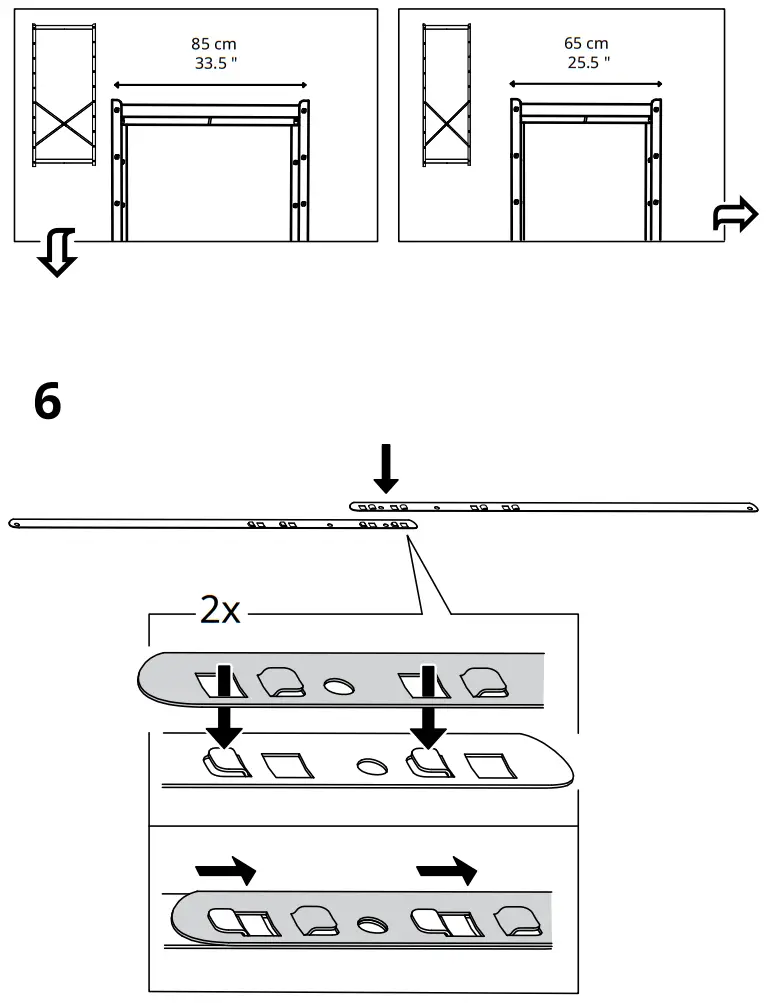 85 cm
33.5 "

65 cm
25.5 "

6

2x