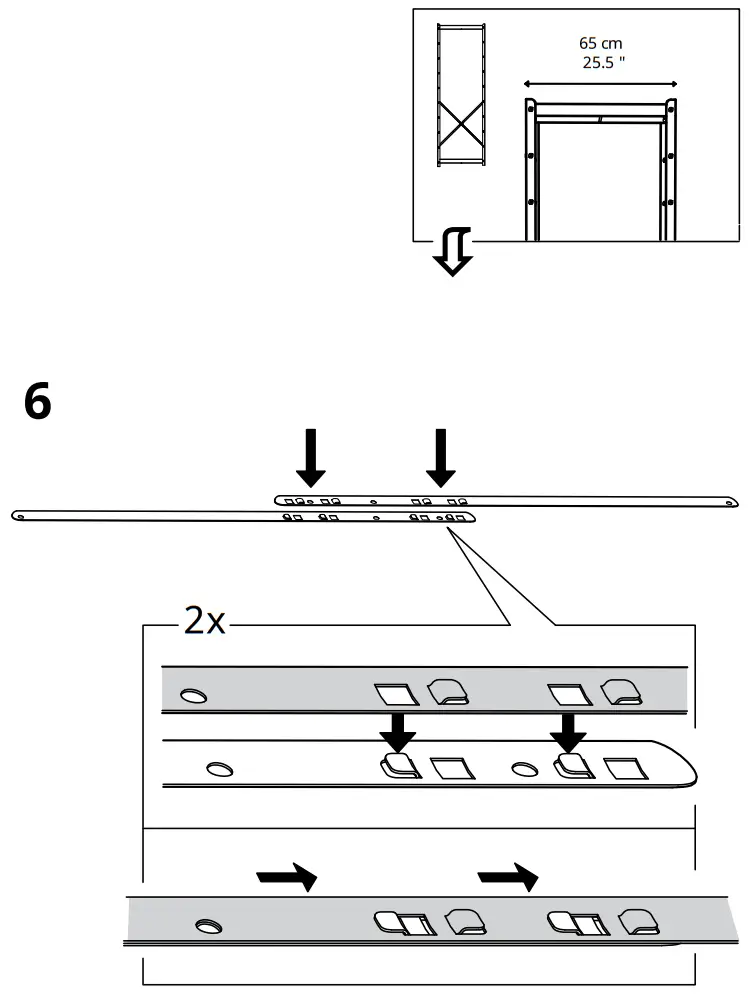 65 cm
25.5 "

6

2x