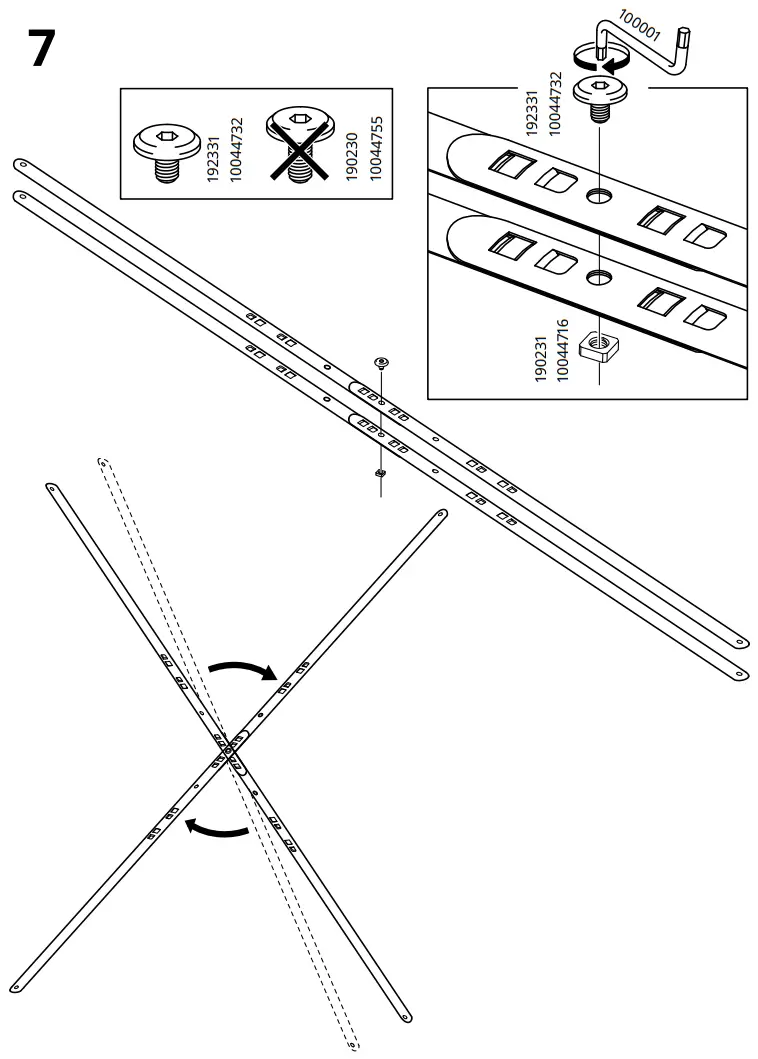 7

192331
10044732

190230
10044755

100001

192331
10044732

190231
10044716