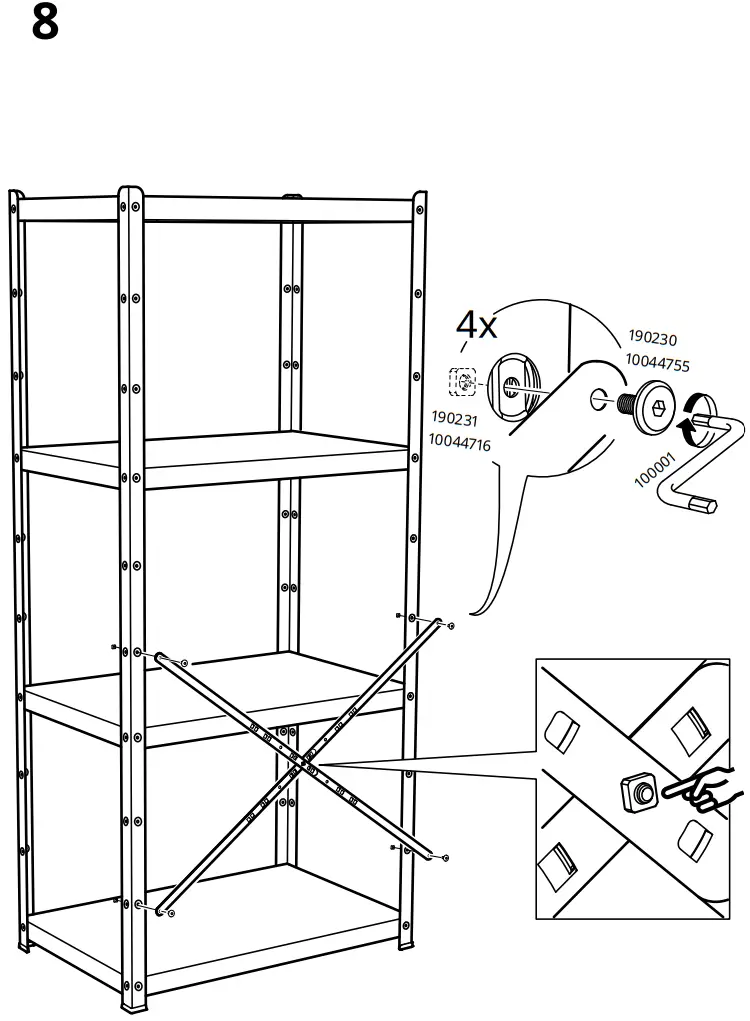 8

4x

190231
10044716

190230
10044755

100001