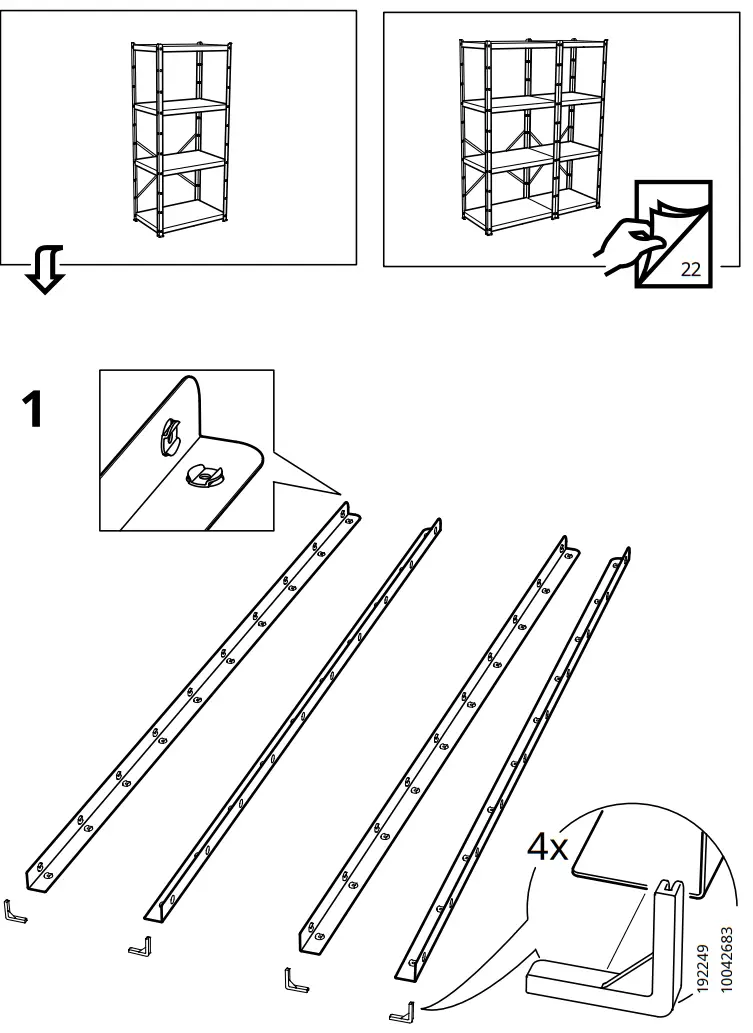 22

1

4x

192249
10042683