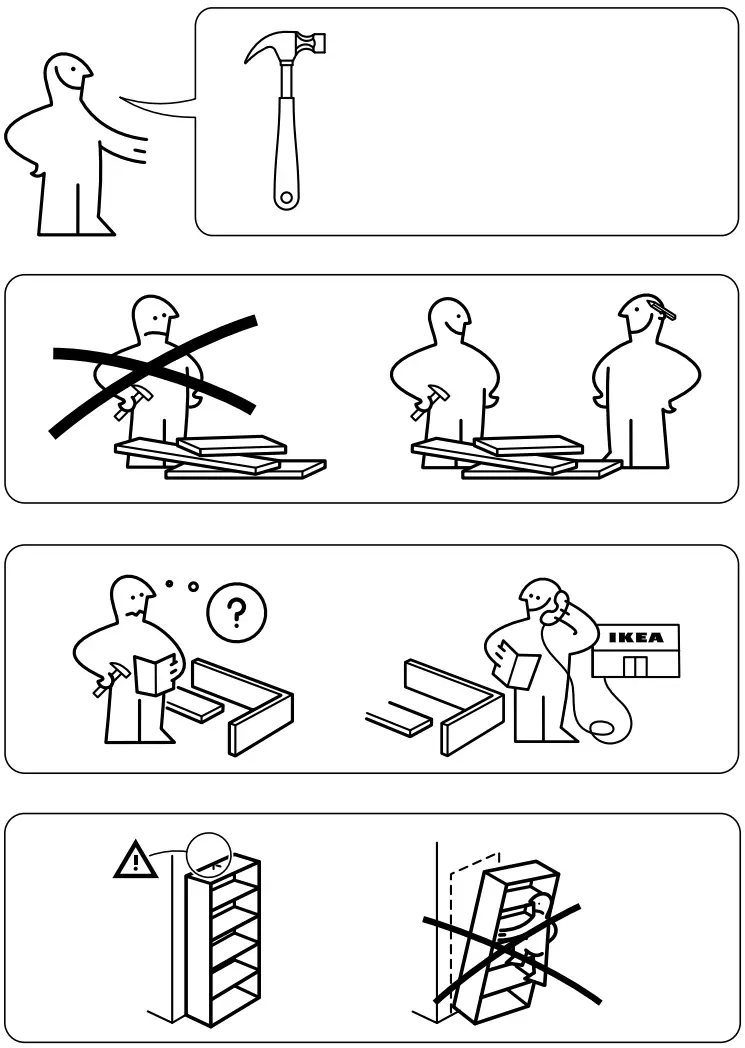 ?

IKEA