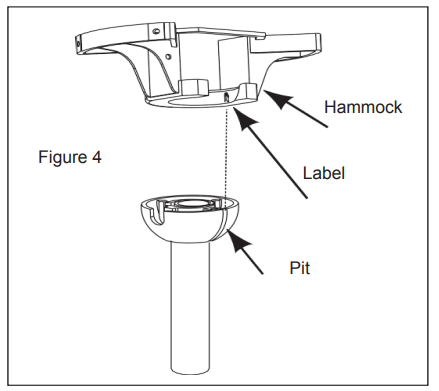 Hammock

Figure 4

Label

Pit