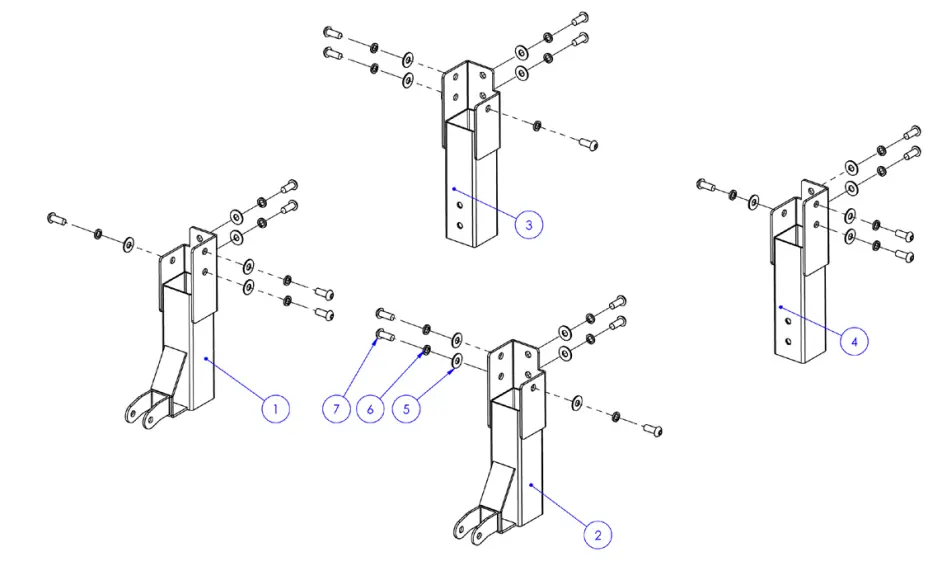 3

4

1

7

6

5

2