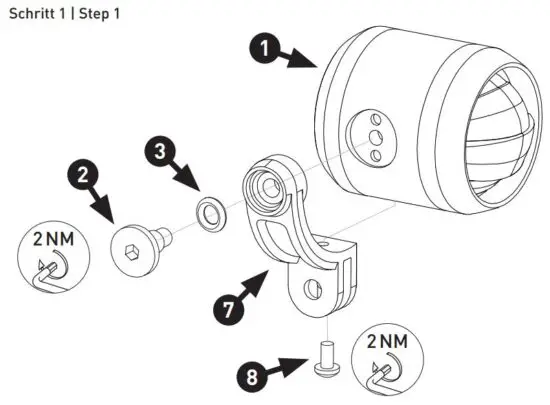 Schritt 1 | Step 1

1

3

2

2 NM

7

8

2 NM