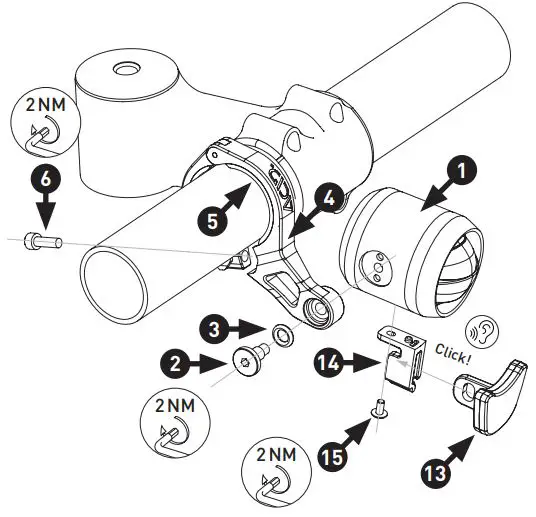 2 NM
6
5
4
1
3
2
2 NM
14
Click!
15
2 NM
13