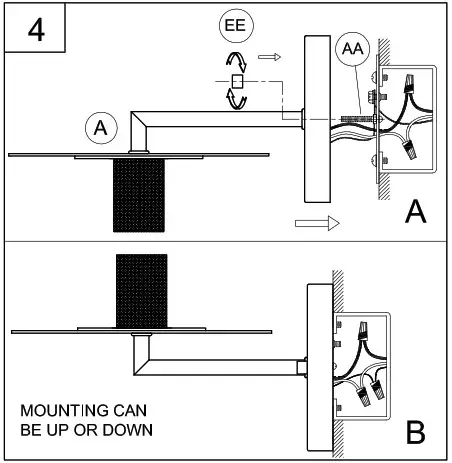 4

EE

AA

A

A

MOUNTING CAN BE UP OR DOWN

B