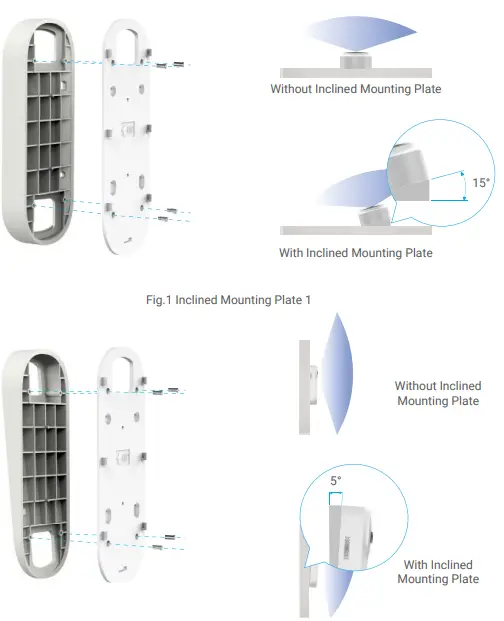 Without Inclined Mounting Plate

15°

With Inclined Mounting Plate

Fig.1 Inclined Mounting Plate 1

Without Inclined Mounting Plate

5°

With Inclined Mounting Plate