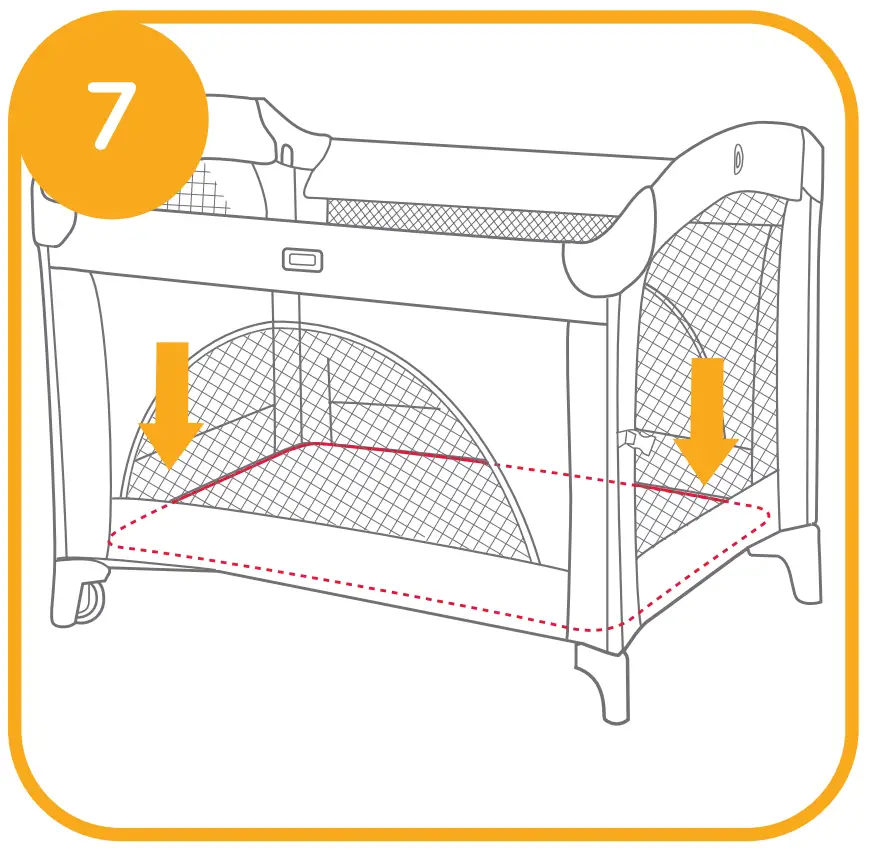 7