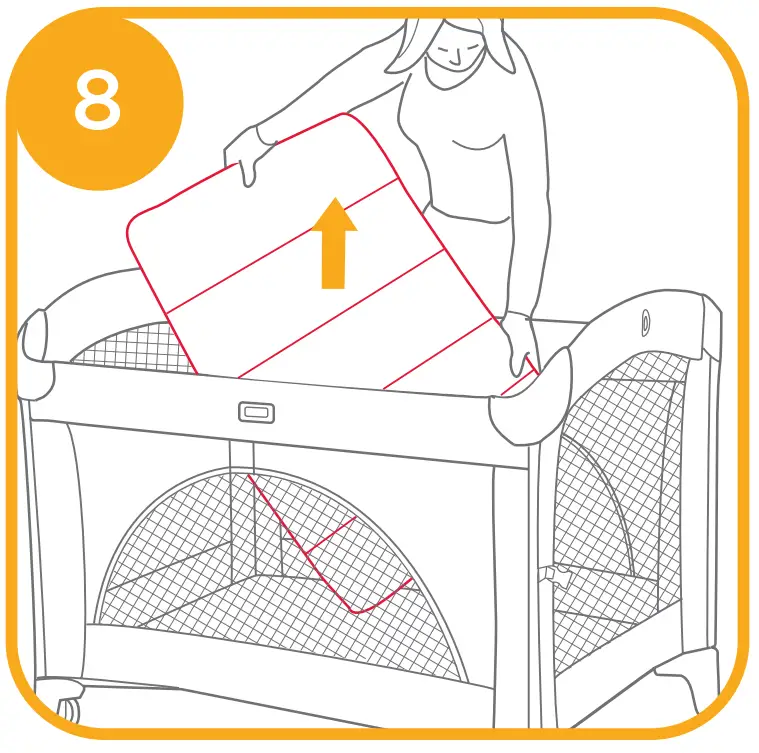 8