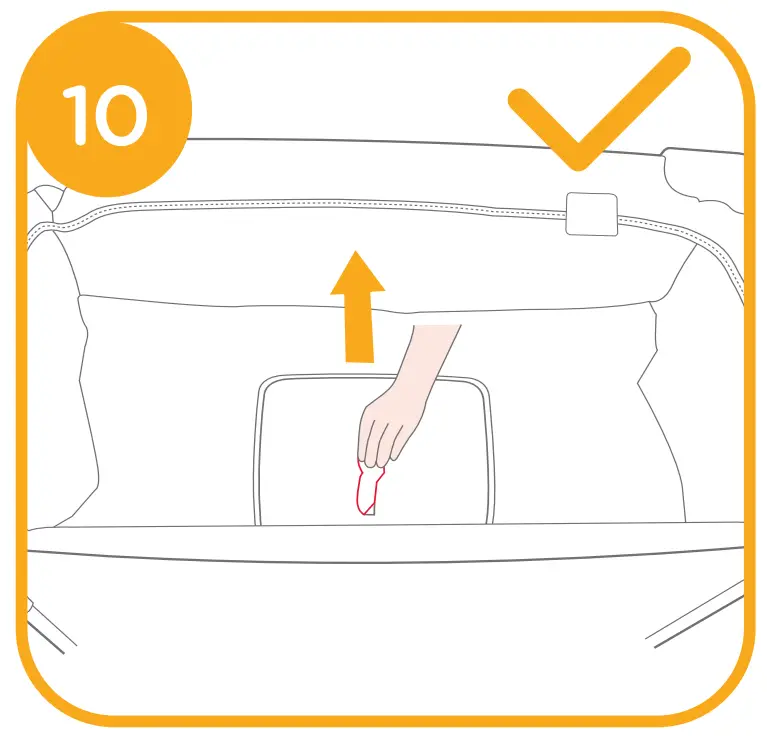 10