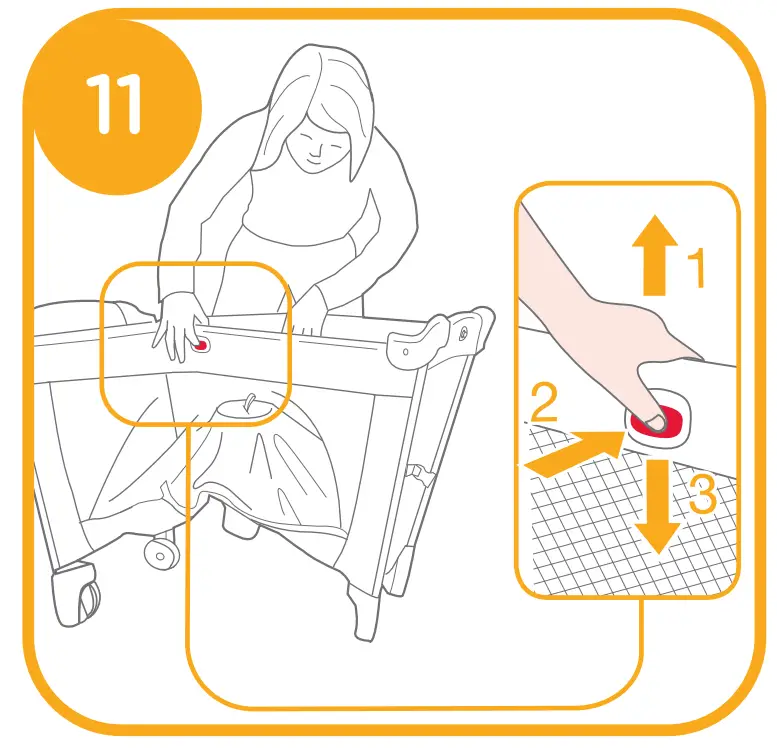 11

1

2

3