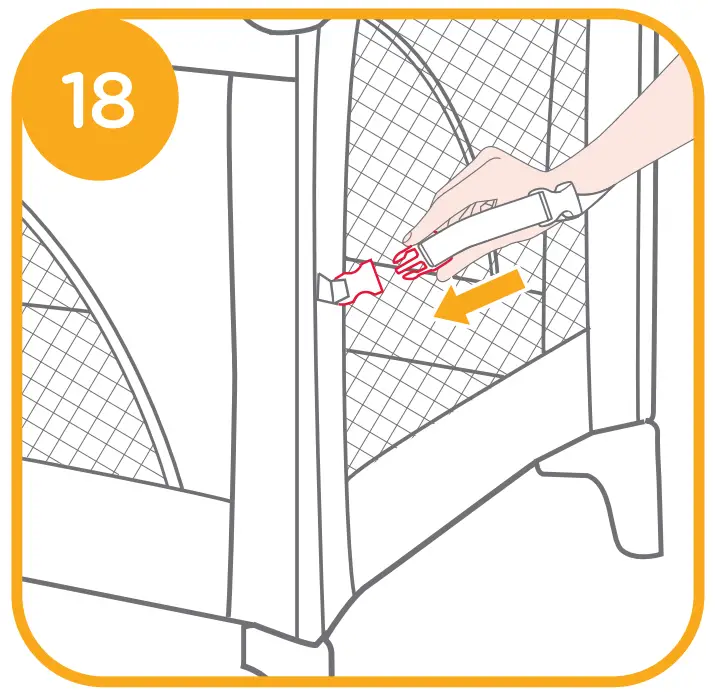 18