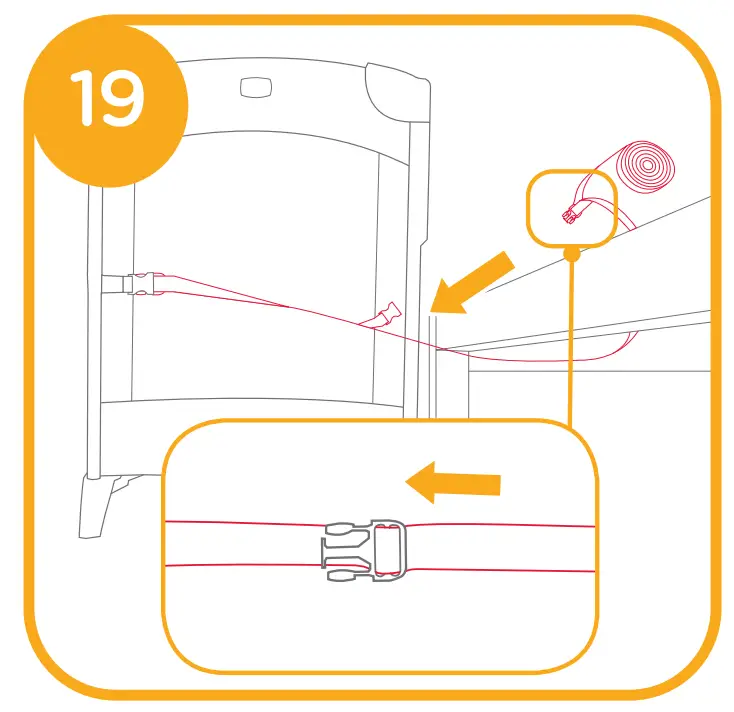 19