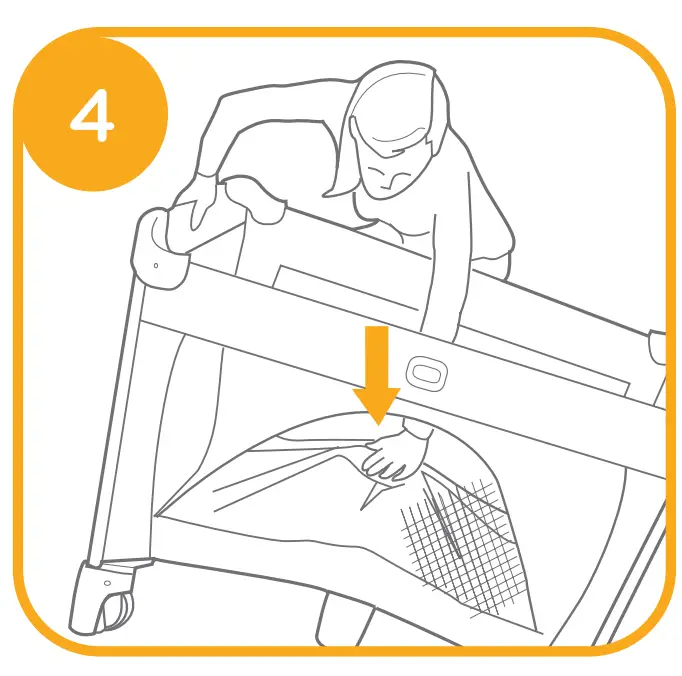 4