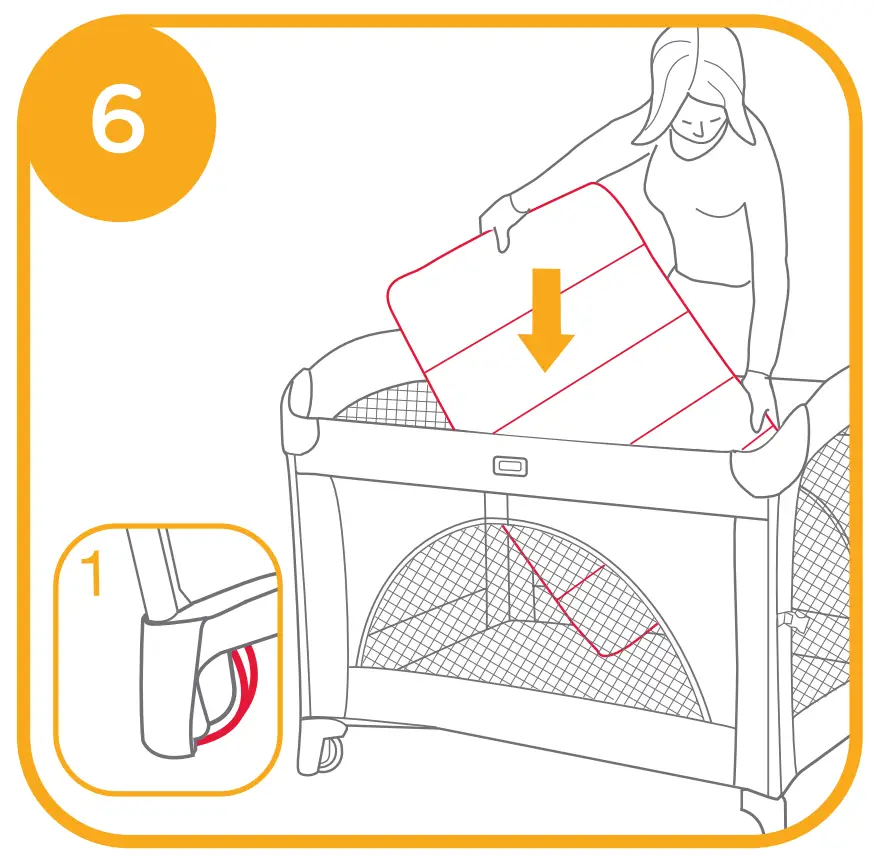 6

1