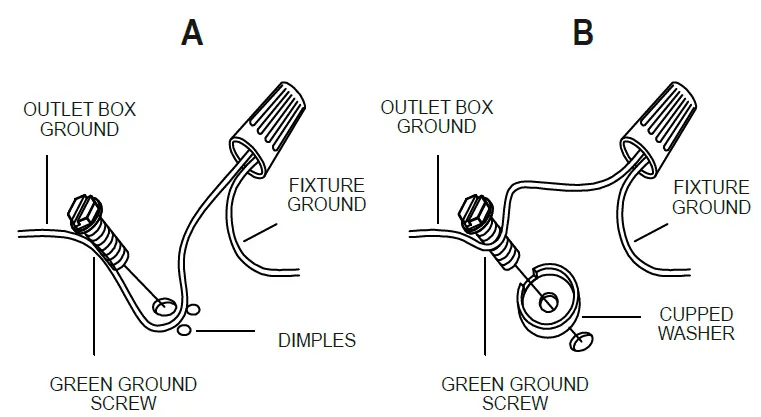 A

OUTLET BOX GROUND

FIXTURE GROUND

DIMPLES

GREEN GROUND SCREW

B

OUTLET BOX GROUND

FIXTURE GROUND

CUPPED WASHER

GREEN GROUND SCREW