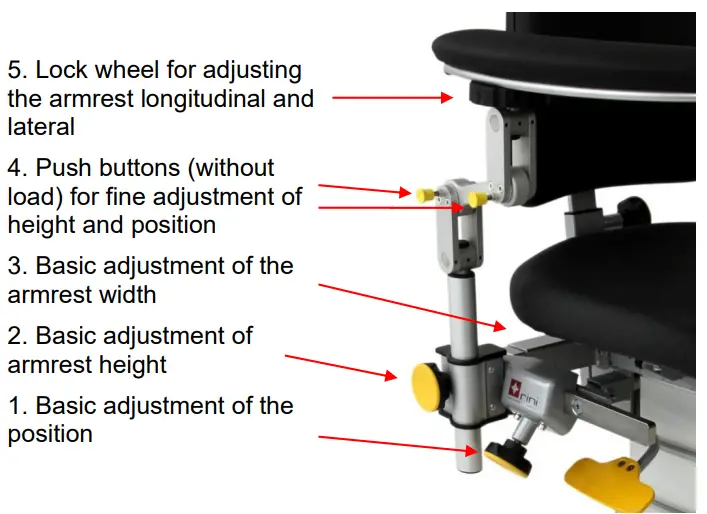 5. Lock wheel for adjusting the armrest longitudinal and lateral

4. Push buttons (without load) for fine adjustment of height and position

3. Basic adjustment of the armrest width

2. Basic adjustment of armrest height

1. Basic adjustment of the position

rini