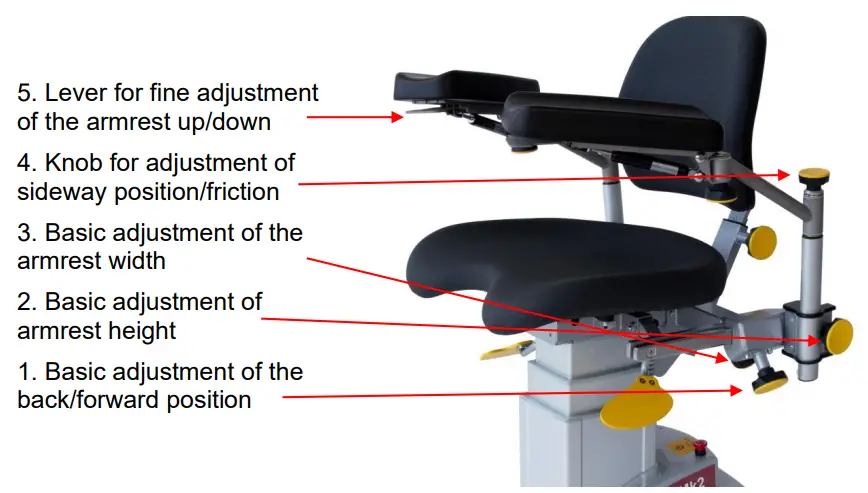 5. Lever for fine adjustment of the armrest up/down

4. Knob for adjustment of sideway position/friction

3. Basic adjustment of the armrest width

2. Basic adjustment of armrest height

1. Basic adjustment of the back/forward position