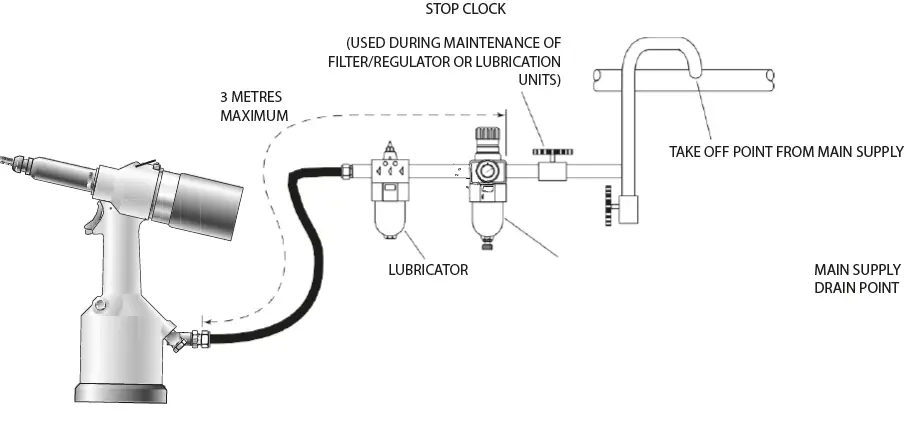 STOP CLOCK

(USED DURING MAINTENANCE OF FILTER/REGULATOR OR LUBRICATION UNITS)

3 METRES MAXIMUM

TAKE OFF POINT FROM MAIN SUPPLY

LUBRICATOR

MAIN SUPPLY DRAIN POINT