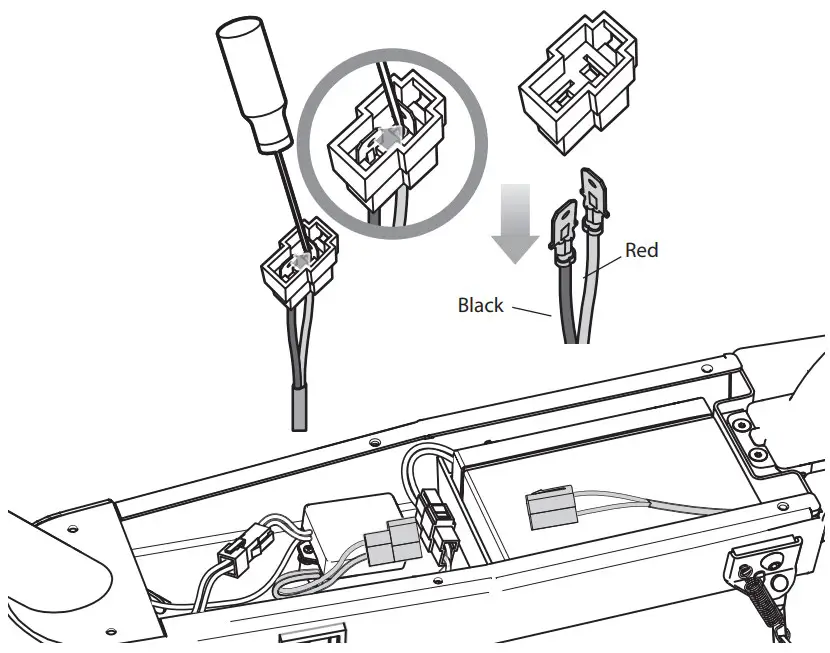 Red

Black