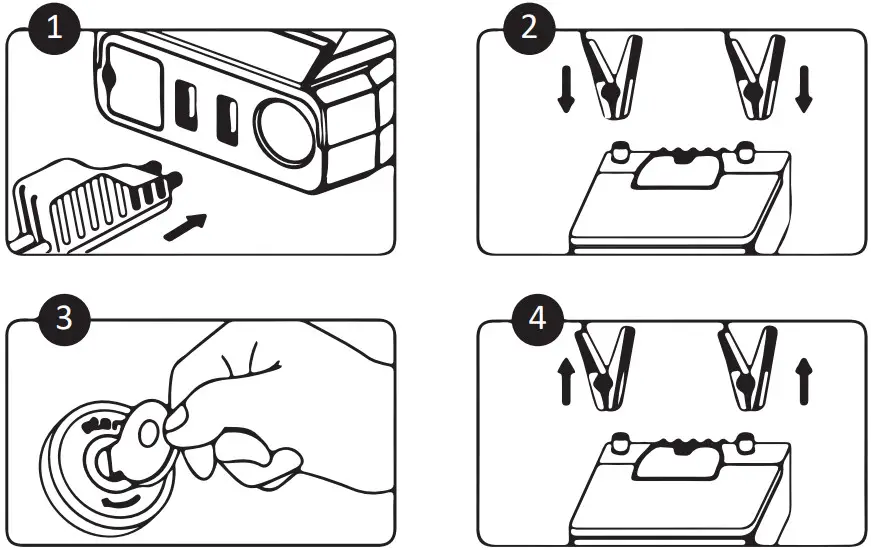 1

2

3

4