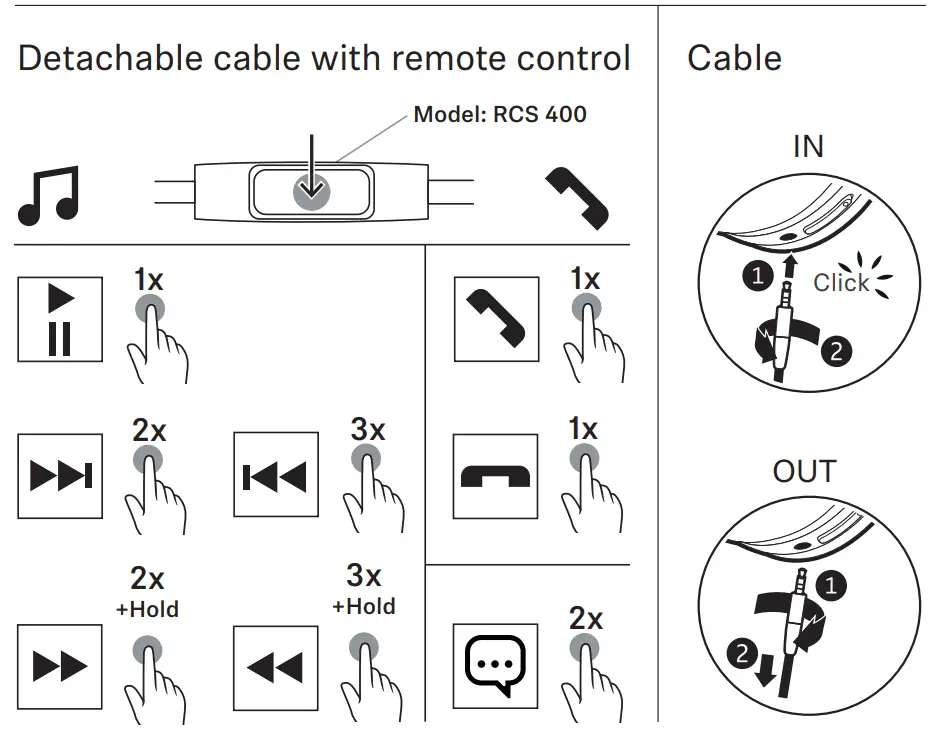 Detachable cable with remote control

Model: RCS 400

1x

2x

3x

2x
+Hold

3x
+Hold

1x

1x

2x

Cable

IN

1

Click

2

OUT

1

2