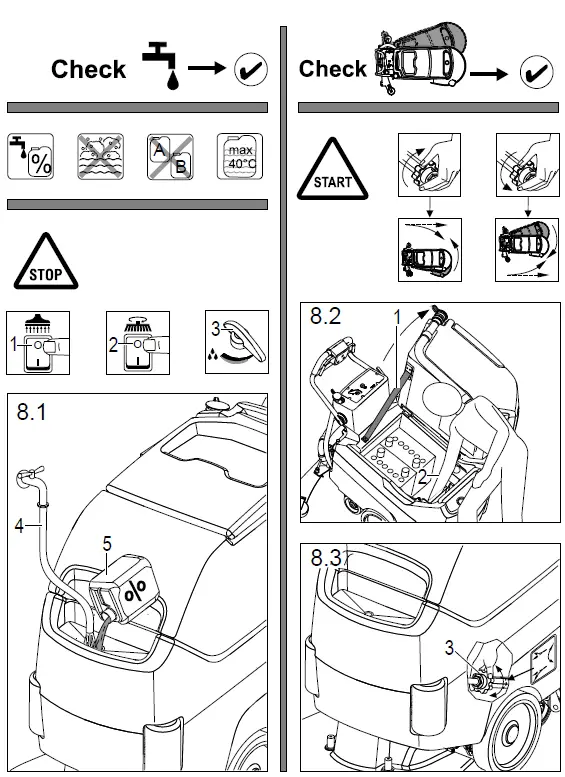 Check

%

A
B

max
40°C

STOP

1

2

3

8.1

4

5

%

Check

START

8.2

1

2

8.3

3